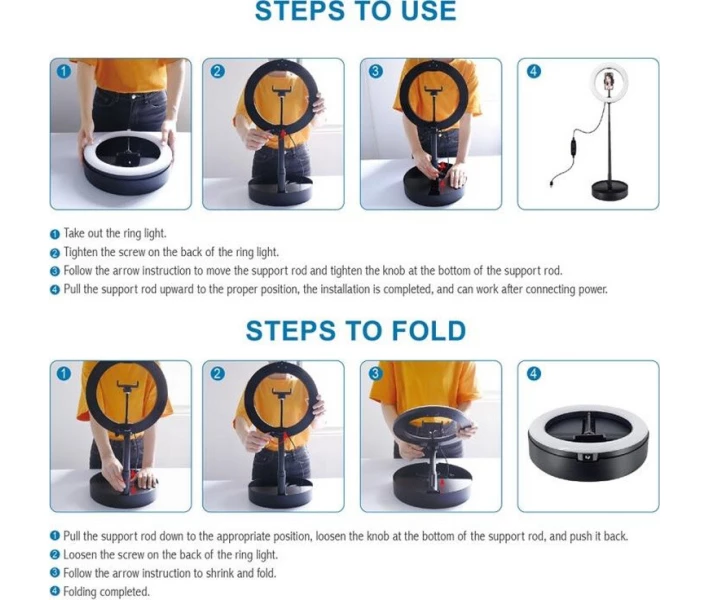 STEPS TO USE

1

2

3

4

1 Take out the ring light.
2 Tighten the screw on the back of the ring light.
3 Follow the arrow instruction to move the support rod and tighten the knob at the bottom of the support rod.
4 Pull the support rod upward to the proper position, the installation is completed, and can work after connecting power.

STEPS TO FOLD

1

2

3

4

1 Pull the support rod down to the appropriate position, loosen the knob at the bottom of the support rod, and push it back.
2 Loosen the screw on the back of the ring light.
3 Follow the arrow instruction to shrink and fold.
4 Folding completed.