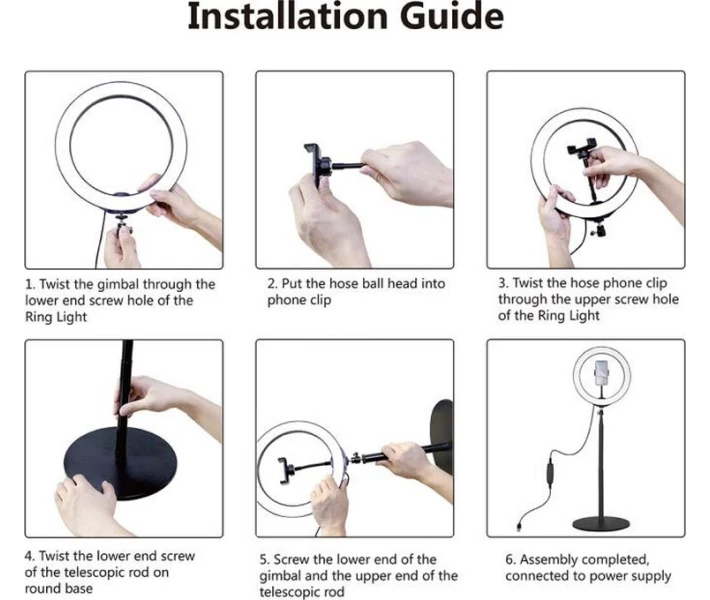 Installation Guide

1. Twist the gimbal through the lower end screw hole of the Ring Light

2. Put the hose ball head into phone clip

3. Twist the hose phone clip through the upper screw hole of the Ring Light

4. Twist the lower end screw of the telescopic rod on round base

5. Screw the lower end of the gimbal and the upper end of the telescopic rod

6. Assembly completed, connected to power supply