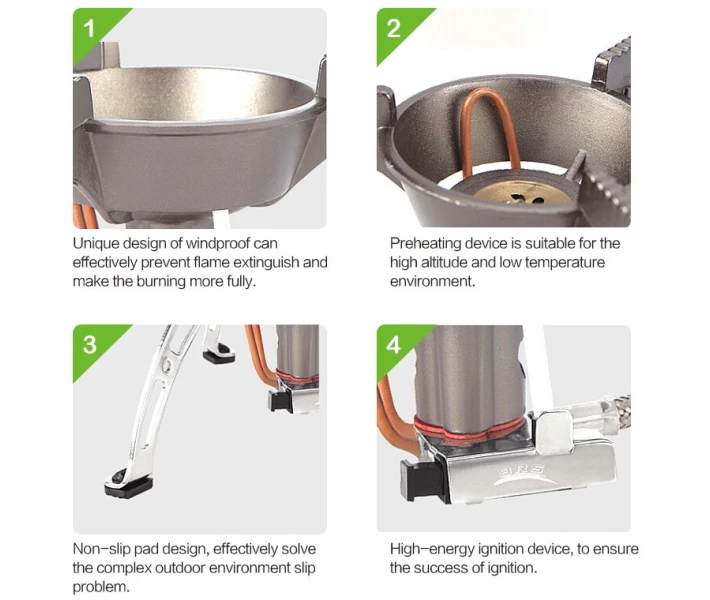 1

Unique design of windproof can effectively prevent flame extinguish and make the burning more fully.

2

Preheating device is suitable for the high altitude and low temperature environment.

3

Non-slip pad design, effectively solve the complex outdoor environment slip problem.

4

BRS

High-energy ignition device, to ensure the success of ignition.