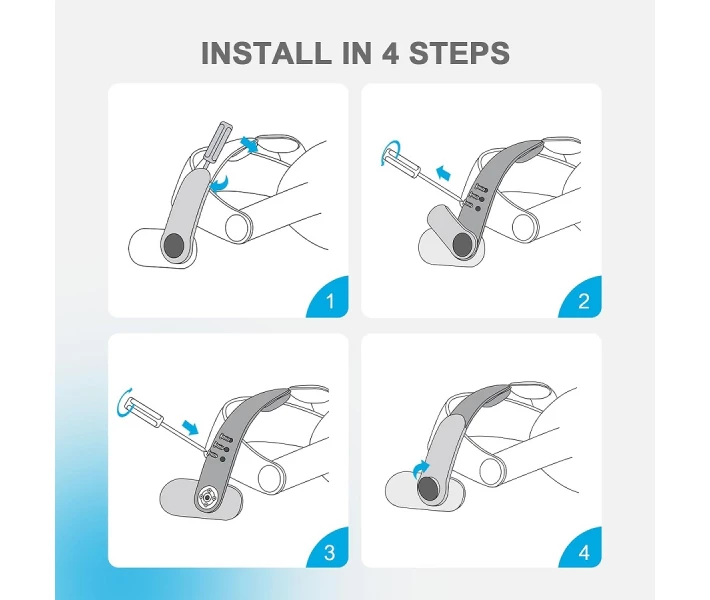 INSTALL IN 4 STEPS

1

2

3

4