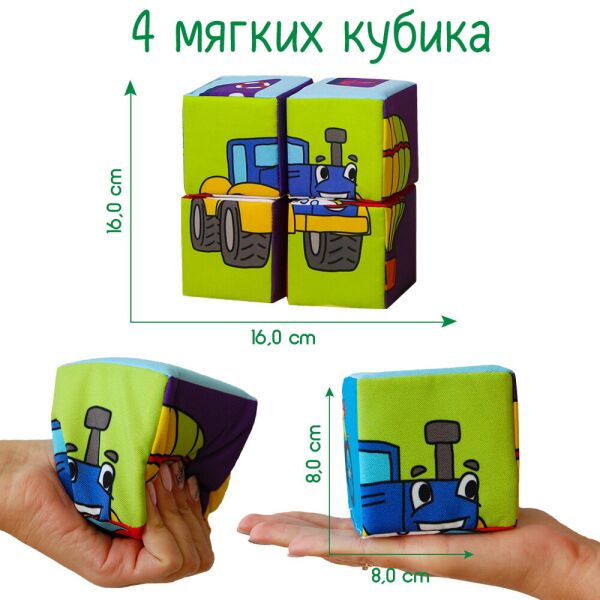 4 мягких кубика

16,0 cm

16,0 cm

8,0 cm

8,0 cm