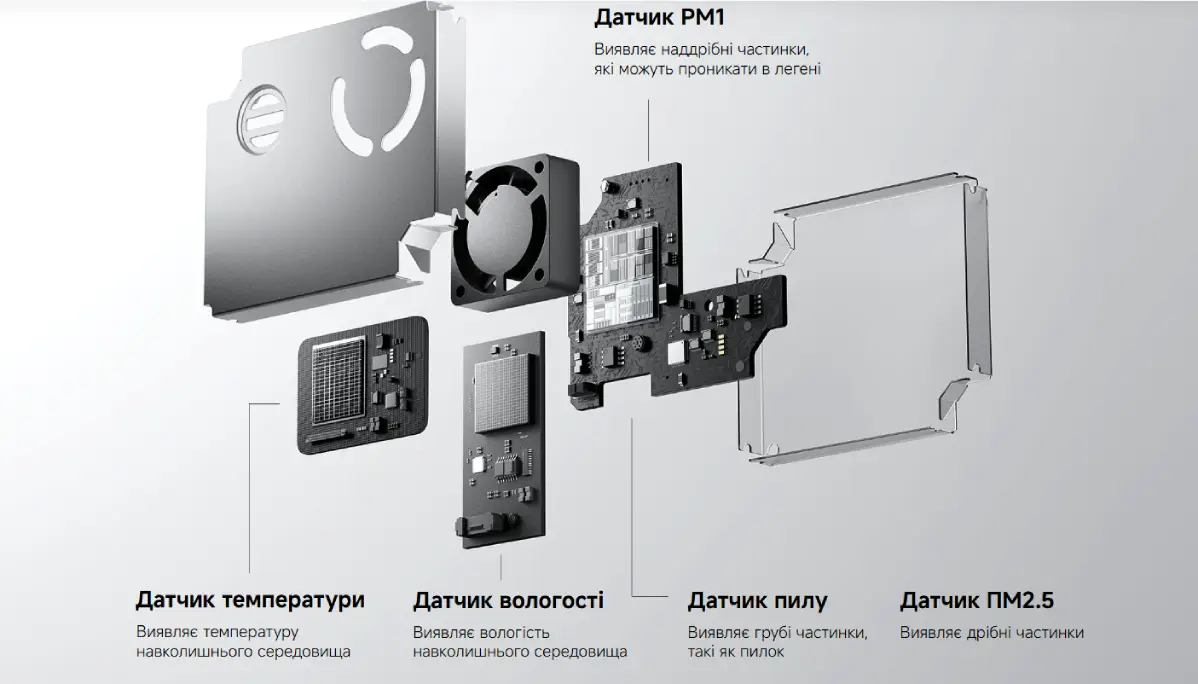 Датчик PM1
Виявляє наддрібні частинки, які можуть проникати в легені

Датчик температури
Виявляє температуру навколишнього середовища

Датчик вологості
Виявляє вологість навколишнього середовища

Датчик пилу
Виявляє грубі частинки, такі як пилок

Датчик ПМ2.5
Виявляє дрібні частинки